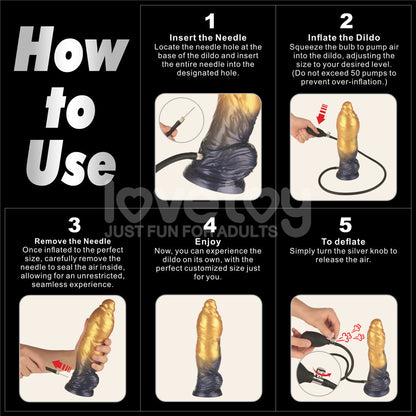 How to Use

1
Insert the Needle
Locate the needle hole at the base of the dildo and insert the entire needle into the designated hole.

2
Inflate the Dildo
Squeeze the bulb to pump air into the dildo, adjusting the size to your desired level. (Do not exceed 50 pumps to prevent over-inflation.)

lovetoy
JUST FUN FOR ADULTS

3
Remove the Needle
Once inflated to the perfect size, carefully remove the needle to seal the air inside, allowing for an unrestricted, seamless experience.

4
Enjoy
Now, you can experience the dildo on its own, with the perfect customized size just for you.

5
To deflate
Simply turn the silver knob to release the air.